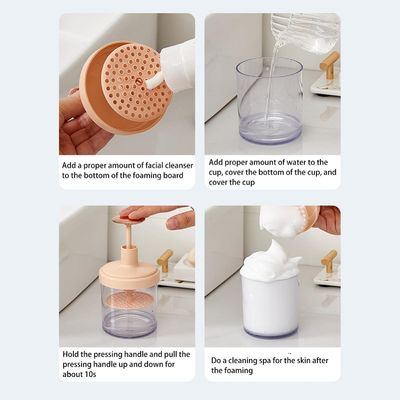 Add a proper amount of facial cleanser to the bottom of the foaming board

Add proper amount of water to the cup, cover the bottom of the cup, and cover the cup

Hold the pressing handle and pull the pressing handle up and down for about 10s

Do a cleaning spa for the skin after the foaming